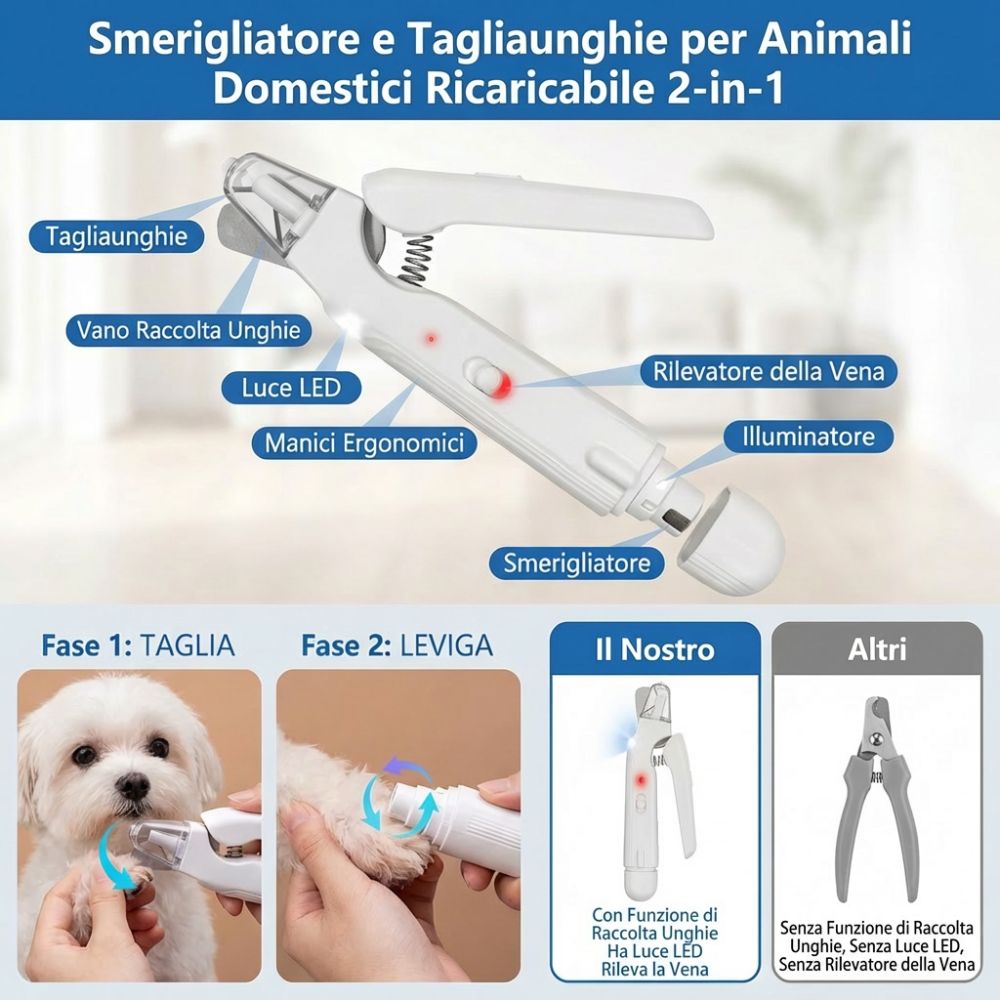 Smerigliatore e Tagliaunghie per Animali Domestici Ricaricabile 2-in-1

Tagliaunghie

Vano Raccolta Unghie

Luce LED

Manici Ergonomici

Rilevatore della Vena

Illuminatore

Smerigliatore

Fase 1: TAGLIA

Fase 2: LEVIGA

Il Nostro

Con Funzione di Raccolta Unghie Ha Luce LED Rileva la Vena

Altri

Senza Funzione di Raccolta Unghie, Senza Luce LED, Senza Rilevatore della Vena